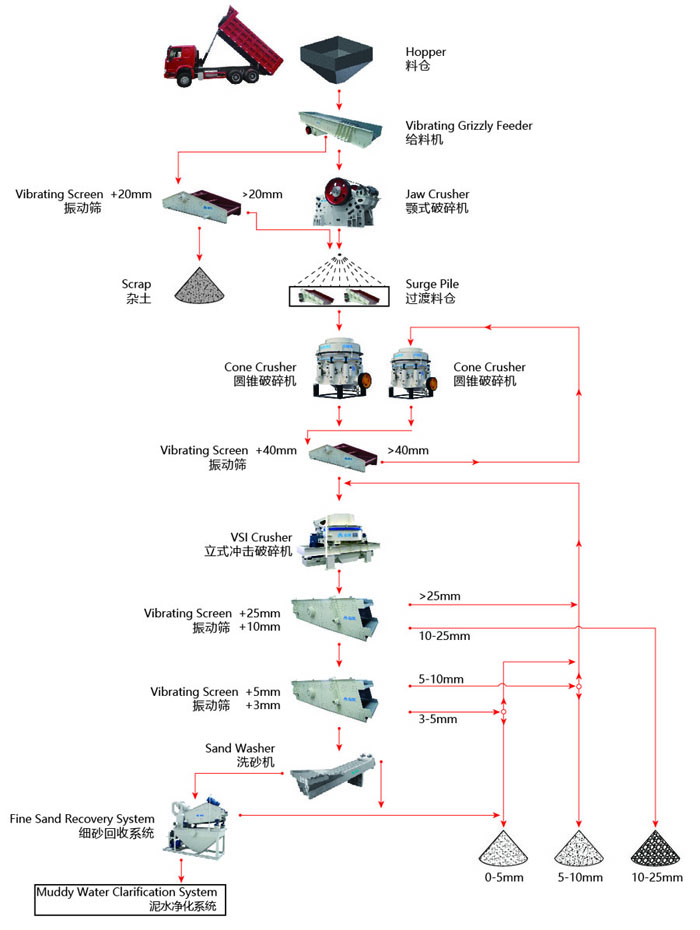 Hopper
料仓

Vibrating Grizzly Feeder
给料机

Vibrating Screen +20mm
振动筛

>20mm

Jaw Crusher
颚式破碎机

Scrap
杂土

Surge Pile
过渡料仓

Cone Crusher
圆锥破碎机

Cone Crusher
圆锥破碎机

Vibrating Screen +40mm
振动筛

>40mm

VSI Crusher
立式冲击破碎机

Vibrating Screen +25mm
振动筛 +10mm

>25mm

10-25mm

Vibrating Screen +5mm
振动筛 +3mm

5-10mm

3-5mm

Sand Washer
洗砂机

Fine Sand Recovery System
细砂回收系统

Muddy Water Clarification System
泥水净化系统

0-5mm

5-10mm

10-25mm